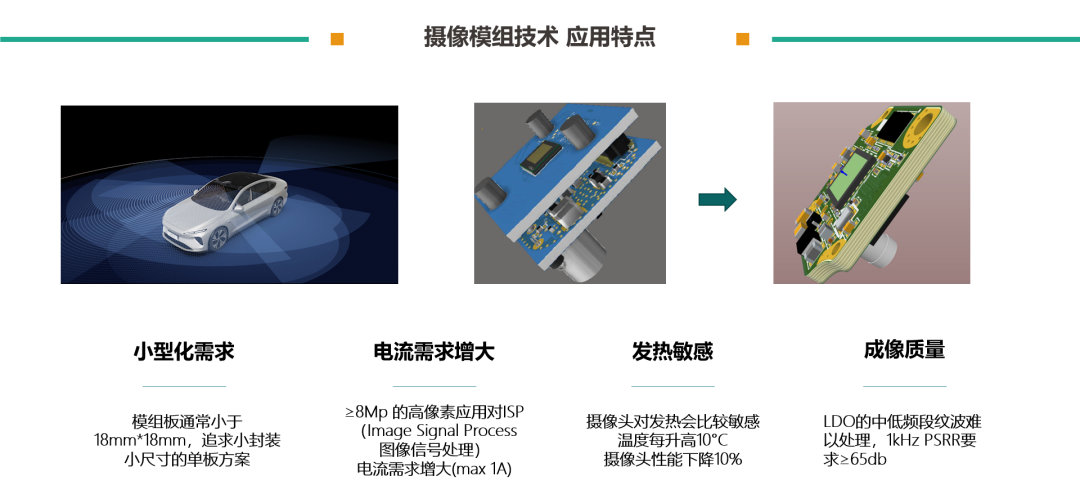 摄像模组技术 应用特点

小型化需求

模组板通常小于18mm*18mm，追求小封装小尺寸的单板方案

电流需求增大

≥8Mp 的高像素应用对ISP (Image Signal Process 图像信号处理)
电流需求增大(max 1A)

发热敏感

摄像头对发热会比较敏感
温度每升高10°C
摄像头性能下降10%

成像质量

LDO的中低频段纹波难以处理，1kHz PSRR要求≥65db